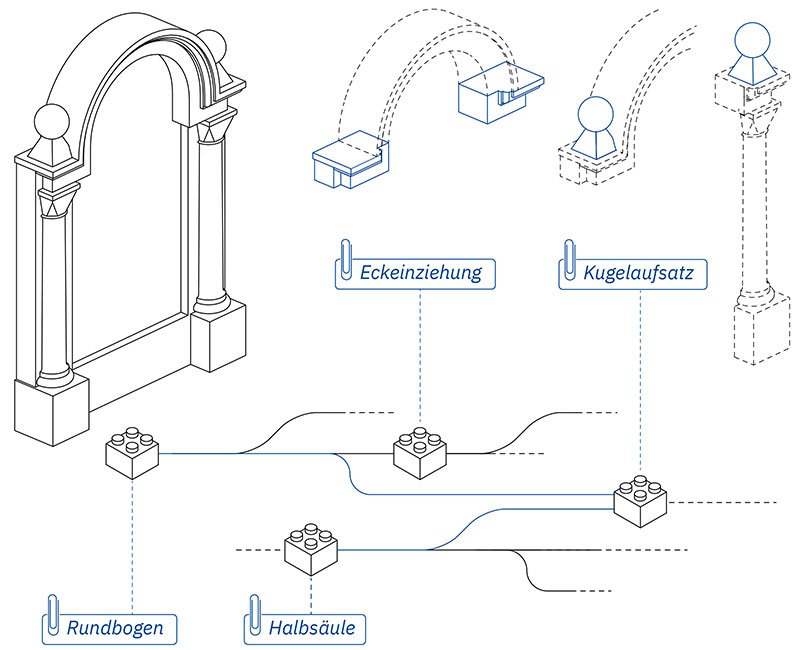 Eckeinziehung

Kugelaufsatz

Rundbogen

Halbsäule